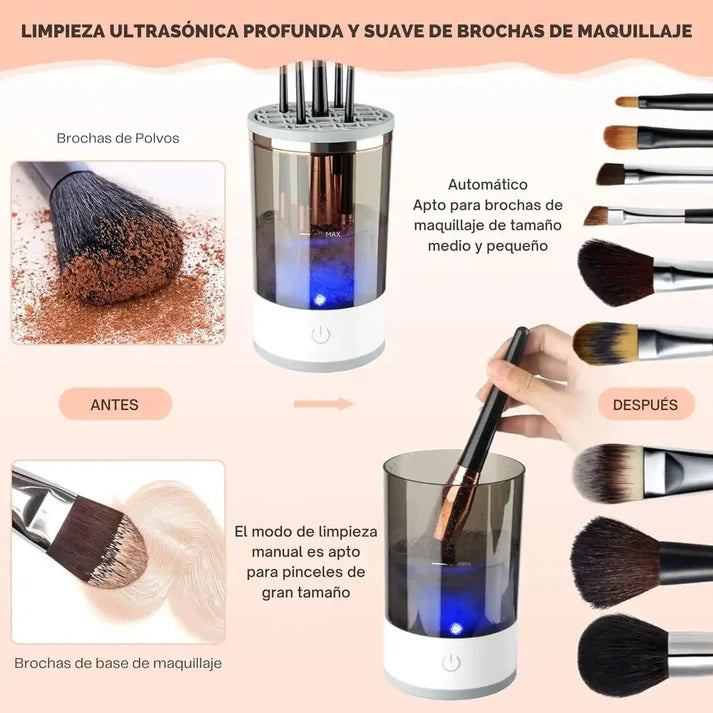 LIMPIEZA ULTRASÓNICA PROFUNDA Y SUAVE DE BROCHAS DE MAQUILLAJE

Brochas de Polvos

MAX

Automático
Apto para brochas de maquillaje de tamaño medio y pequeño

ANTES

DESPUÉS

El modo de limpieza manual es apto para pinceles de gran tamaño

MAX

Brochas de base de maquillaje